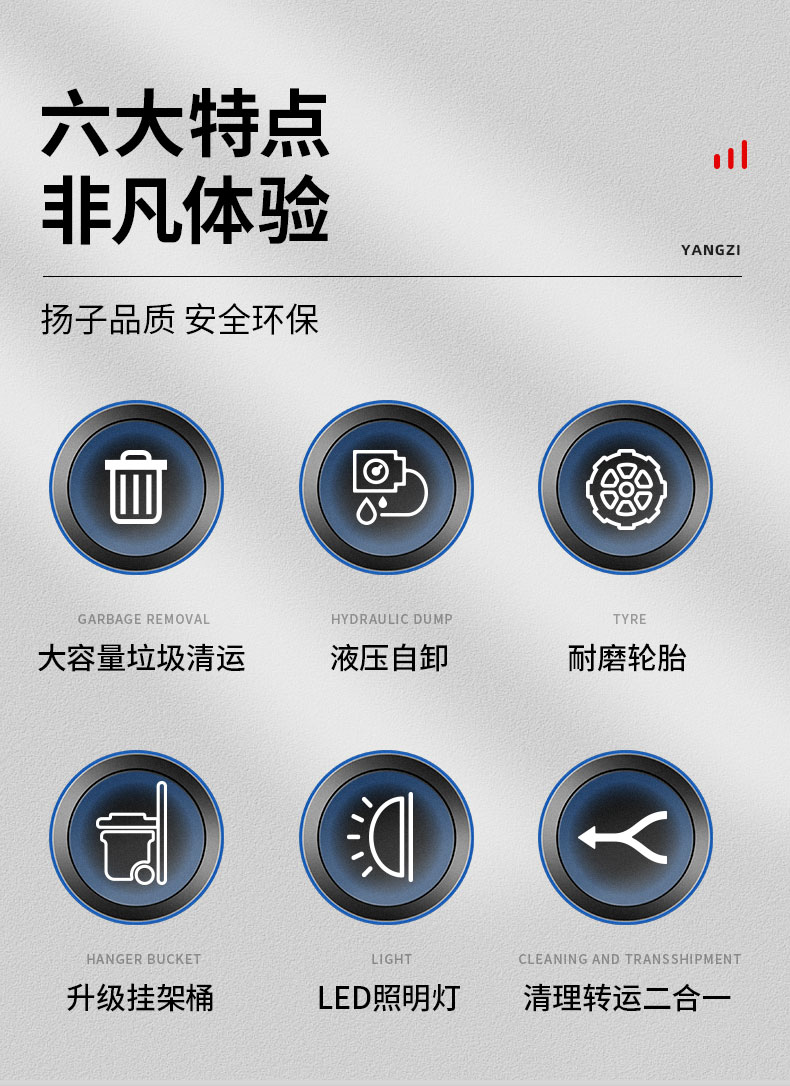 六大特点
非凡体验

YANGZI

扬子品质 安全环保

GARBAGE REMOVAL
大容量垃圾清运

HYDRAULIC DUMP
液压自卸

TYRE
耐磨轮胎

HANGER BUCKET
升级挂架桶

LIGHT
LED照明灯

CLEANING AND TRANSSHIPMENT
清理转运二合一