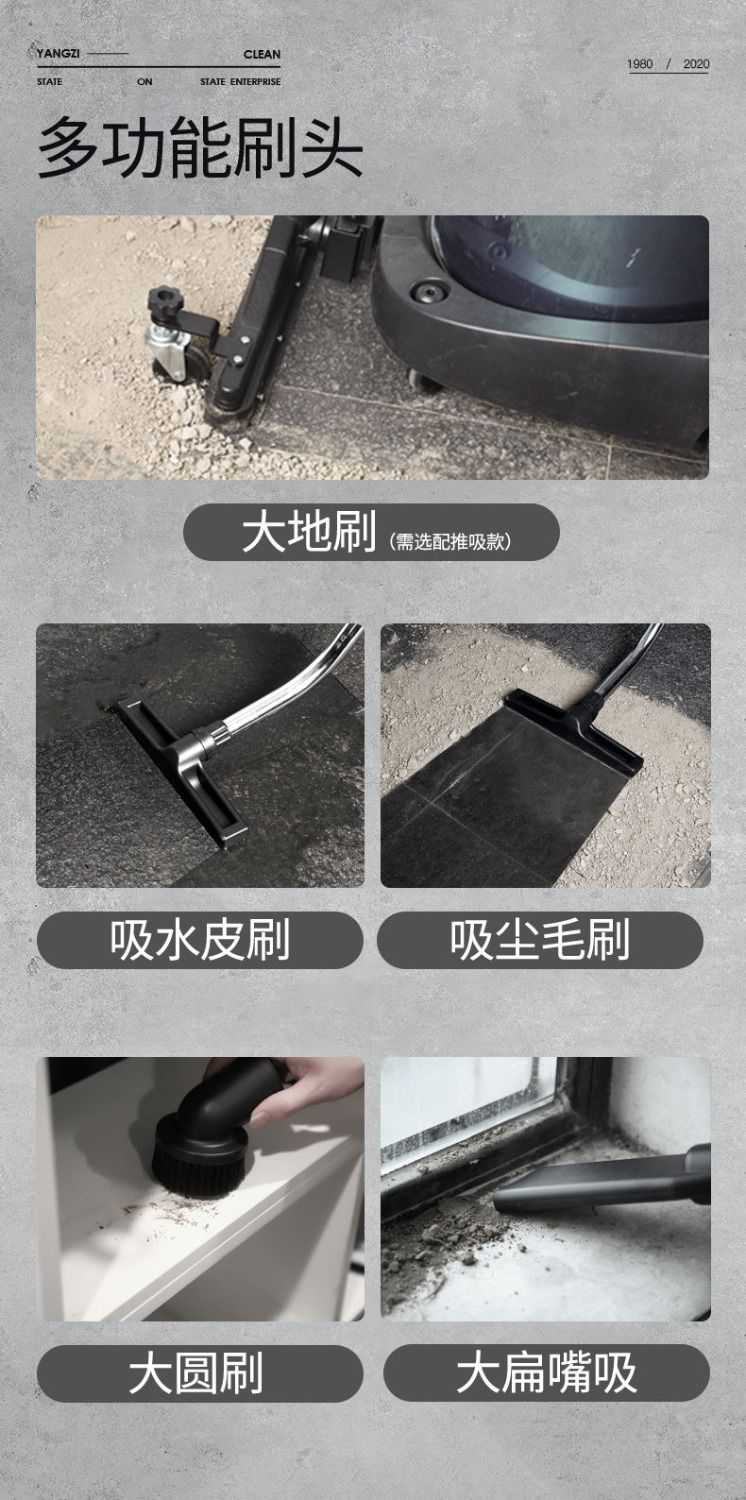 YANGZI CLEAN
STATE ON STATE ENTERPRISE

1980 / 2020

多功能刷头

大地刷（需选配推吸款）

吸水皮刷

吸尘毛刷

大圆刷

大扁嘴吸